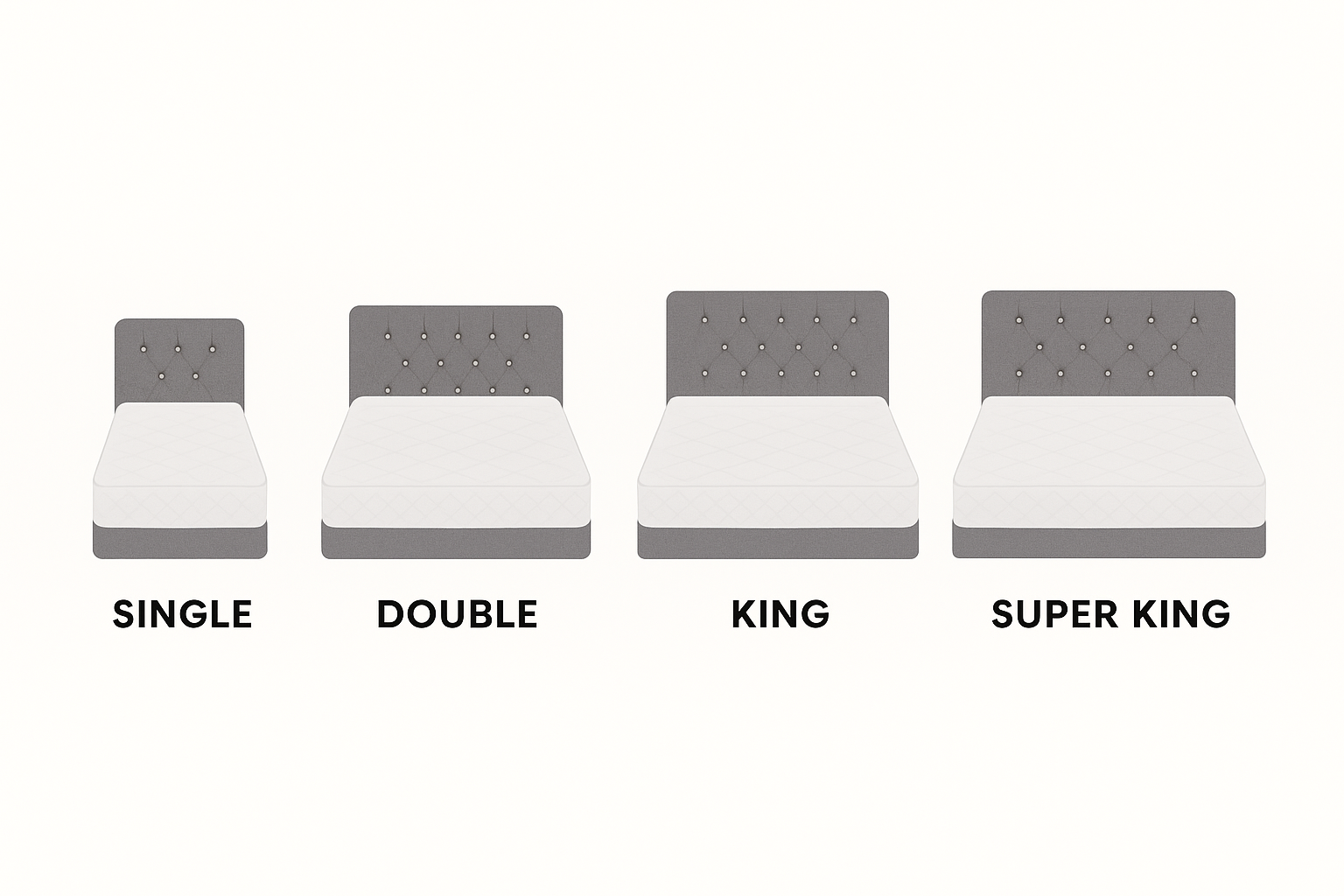 SINGLE DOUBLE KING SUPER KING